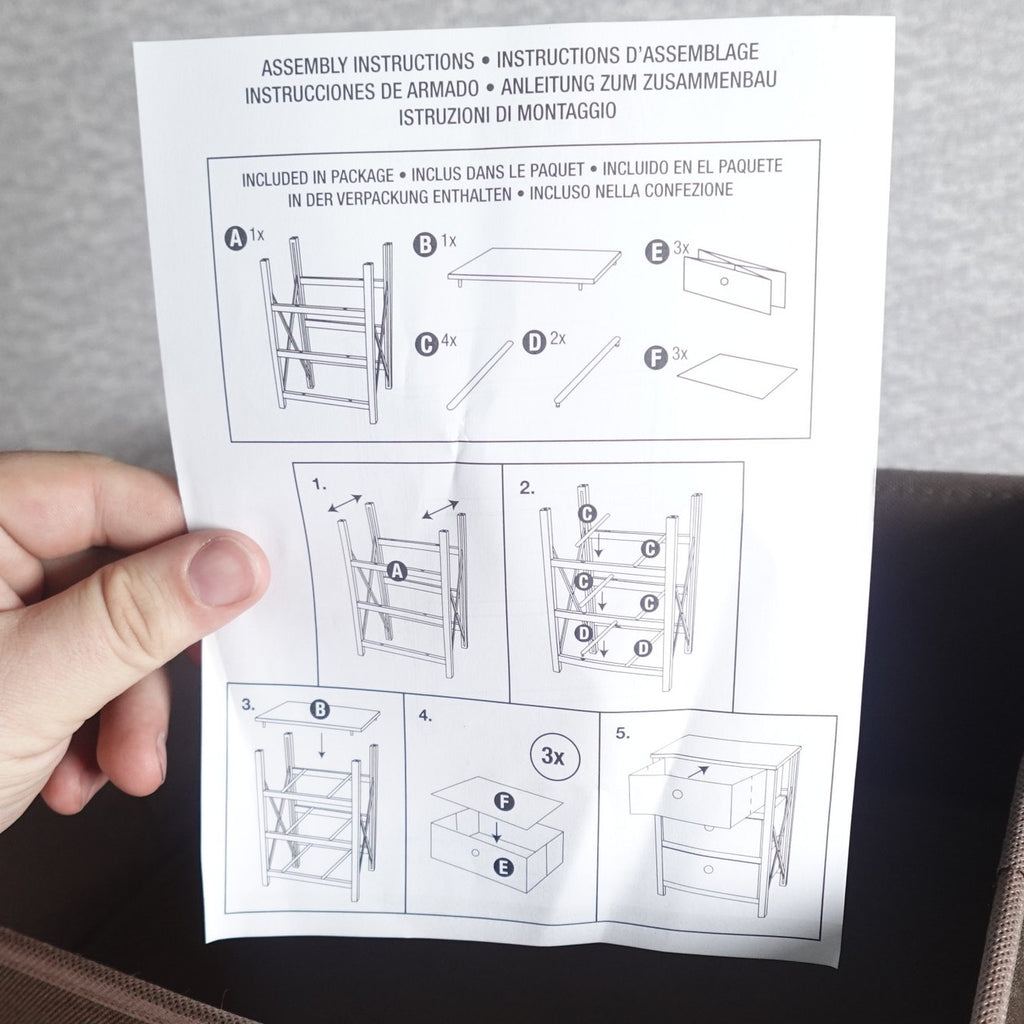 ASSEMBLY INSTRUCTIONS • INSTRUCTIONS D'ASSEMBLAGE
INSTRUCCIONES DE ARMADO • ANLEITUNG ZUM ZUSAMMENBAU
ISTRUZIONI DI MONTAGGIO

INCLUDED IN PACKAGE • INCLUS DANS LE PAQUET • INCLUIDO EN EL PAQUETE
IN DER VERPACKUNG ENTHALTEN • INCLUSO NELLA CONFEZIONE

A 1x
B 1x
E 3x
C 4x
D 2x
F 3x

1.
A

2.
C
C
C
C
D
D

3.
B

4.
3x
F
E

5.